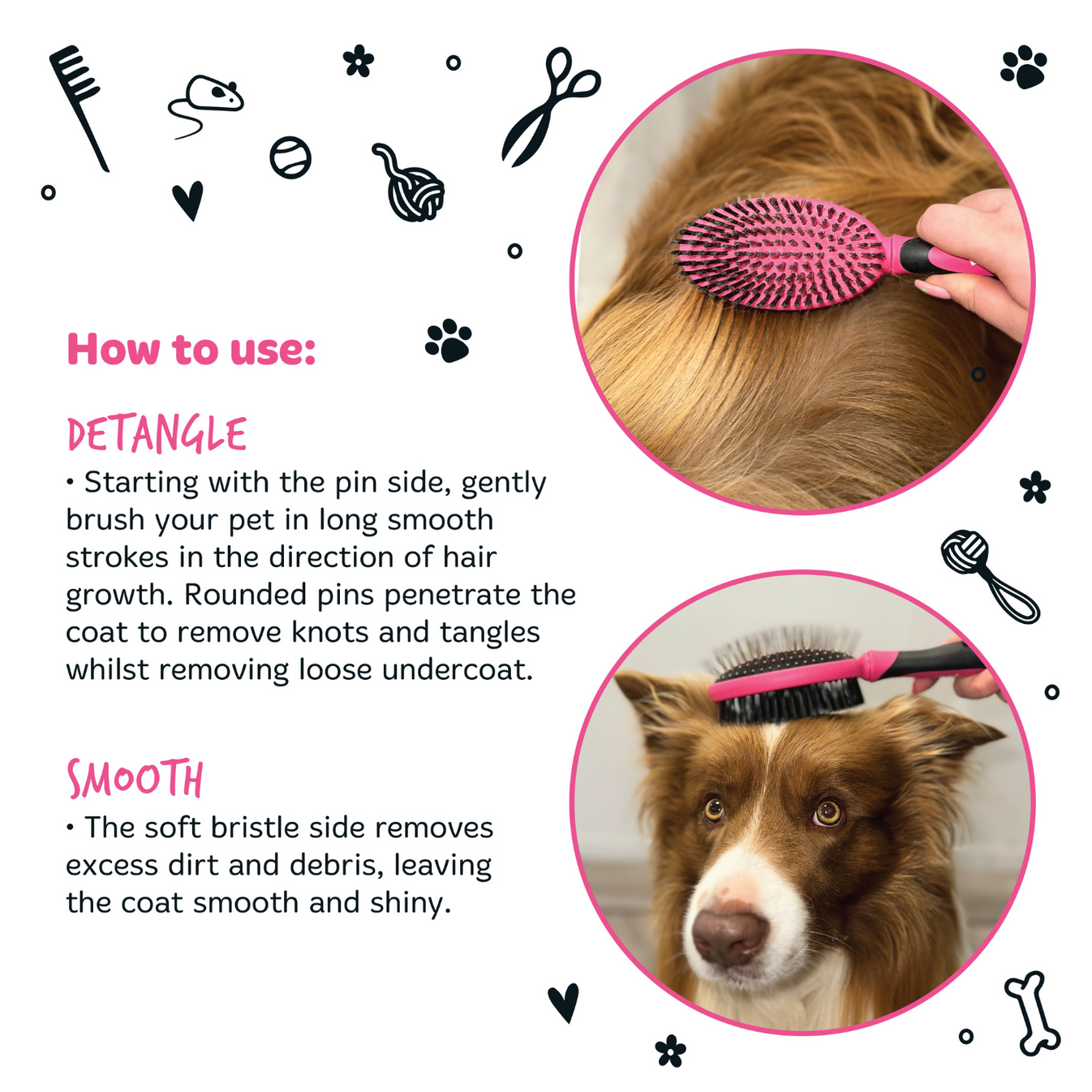 How to use:

DETANGLE

• Starting with the pin side, gently brush your pet in long smooth strokes in the direction of hair growth. Rounded pins penetrate the coat to remove knots and tangles whilst removing loose undercoat.

SMOOTH

• The soft bristle side removes excess dirt and debris, leaving the coat smooth and shiny.