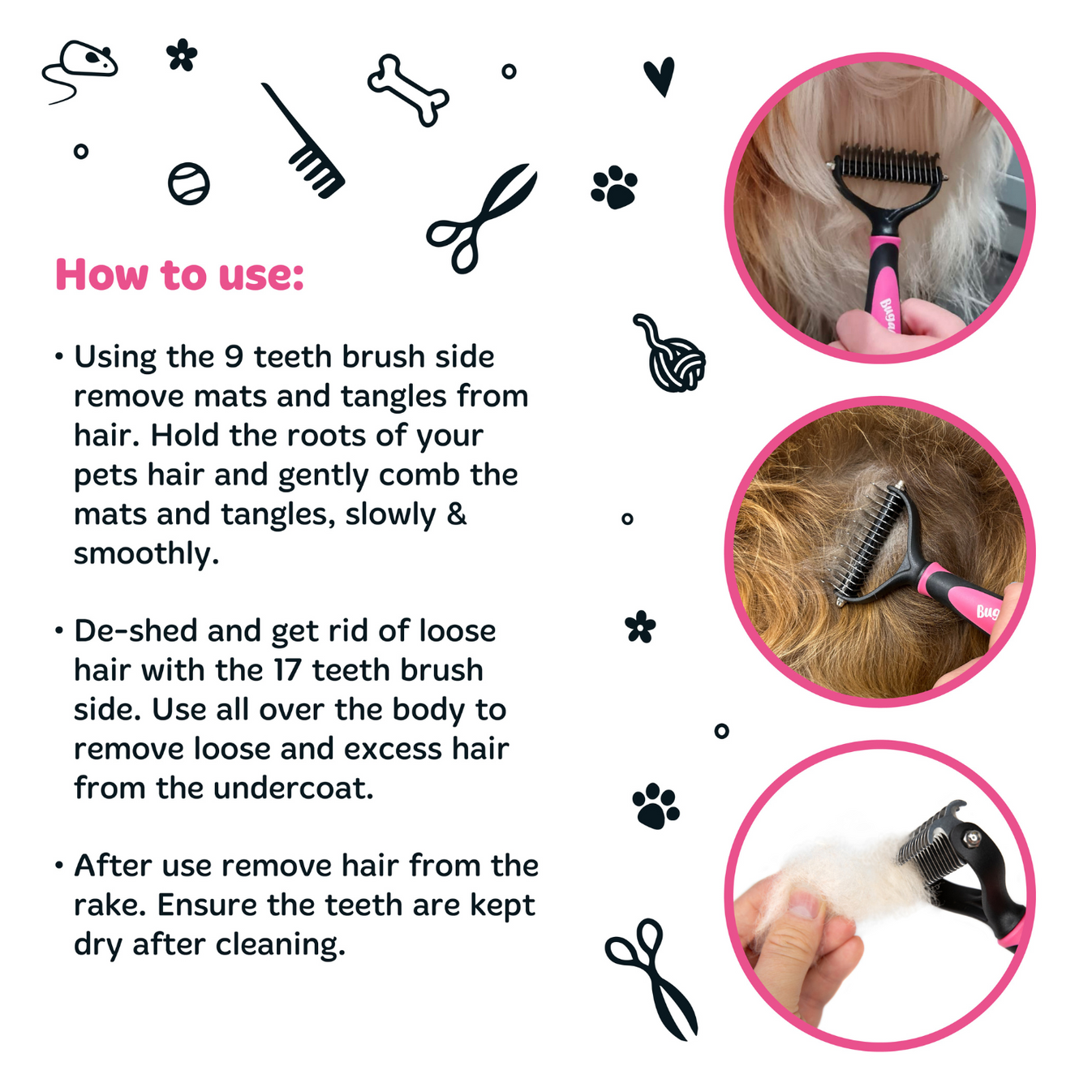 How to use:

• Using the 9 teeth brush side remove mats and tangles from hair. Hold the roots of your pets hair and gently comb the mats and tangles, slowly & smoothly.

• De-shed and get rid of loose hair with the 17 teeth brush side. Use all over the body to remove loose and excess hair from the undercoat.

• After use remove hair from the rake. Ensure the teeth are kept dry after cleaning.

Buga

Bug