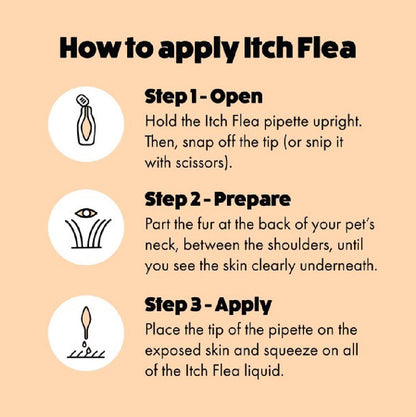 How to apply Itch Flea

Step 1 - Open
Hold the Itch Flea pipette upright. Then, snap off the tip (or snip it with scissors).

Step 2 - Prepare
Part the fur at the back of your pet's neck, between the shoulders, until you see the skin clearly underneath.

Step 3 - Apply
Place the tip of the pipette on the exposed skin and squeeze on all of the Itch Flea liquid.